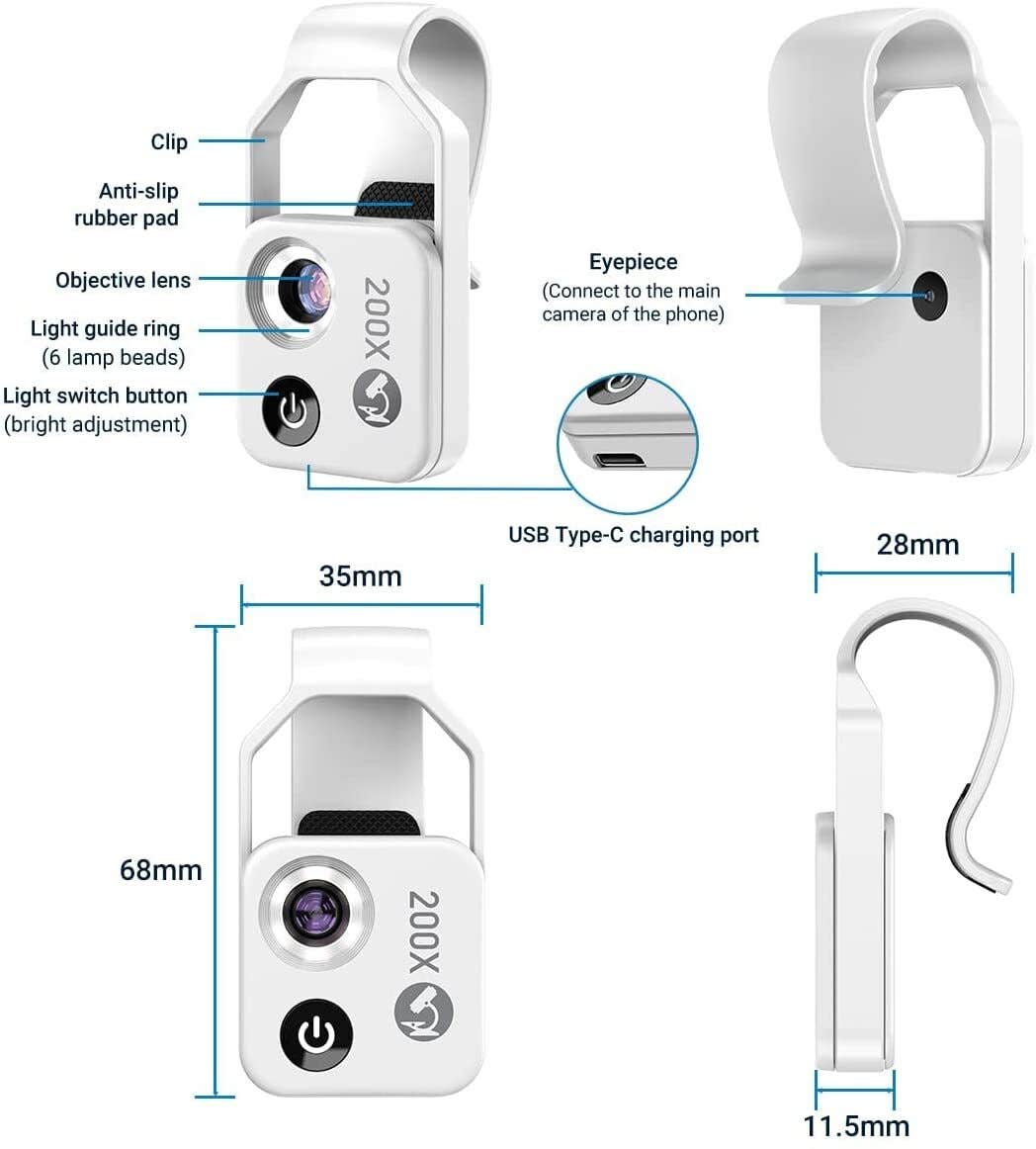 Clip

Anti-slip rubber pad

Objective lens

Light guide ring
(6 lamp beads)

Light switch button
(bright adjustment)

200X

Eyepiece
(Connect to the main camera of the phone)

USB Type-C charging port

28mm

35mm

68mm

200X

11.5mm