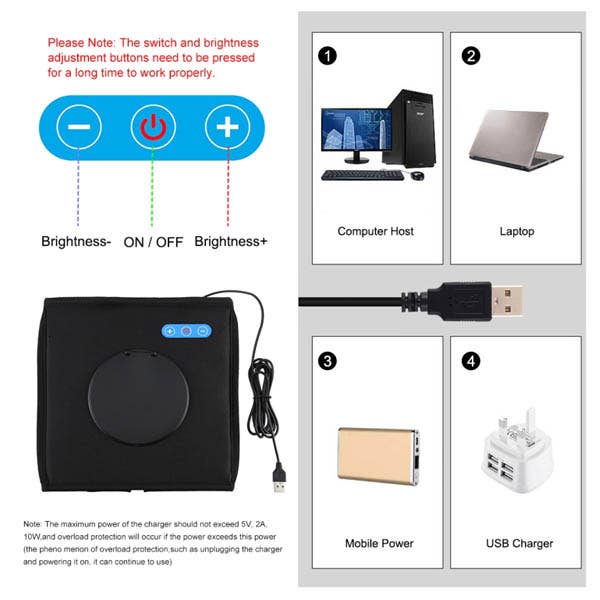 Please Note: The switch and brightness adjustment buttons need to be pressed for a long time to work properly.

Brightness- ON / OFF Brightness+

Note: The maximum power of the charger should not exceed 5V, 2A, 10W,and overload protection will occur if the power exceeds this power (the pheno menon of overload protection,such as unplugging the charger and powering it on, it can continue to use)

1

Computer Host

2

Laptop

3

Mobile Power

4

USB Charger