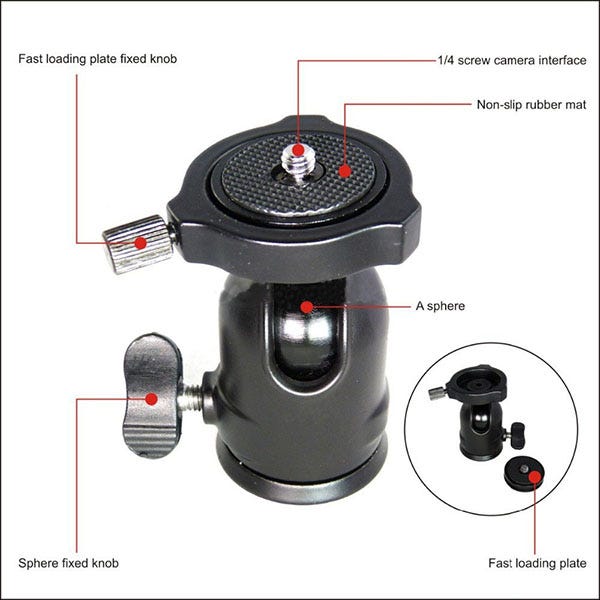 Fast loading plate fixed knob

1/4 screw camera interface

Non-slip rubber mat

A sphere

Sphere fixed knob

Fast loading plate